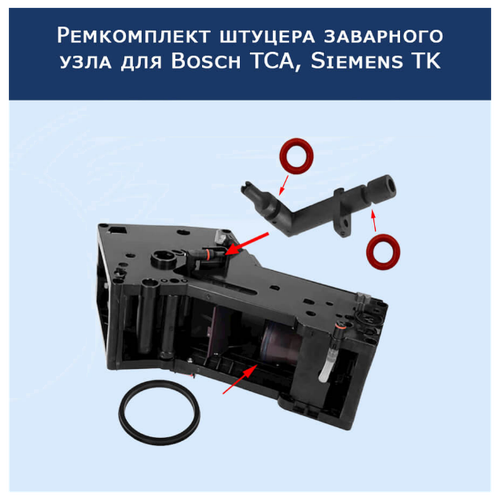 Ремкомплект штуцера заварного узла для Bosch TCA, Siemens TK