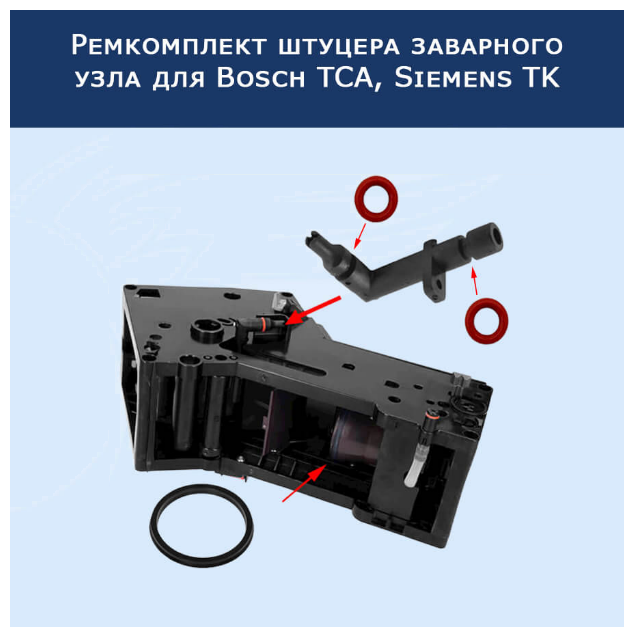 Ремкомплект штуцера заварного узла для Bosch TCA, Siemens TK