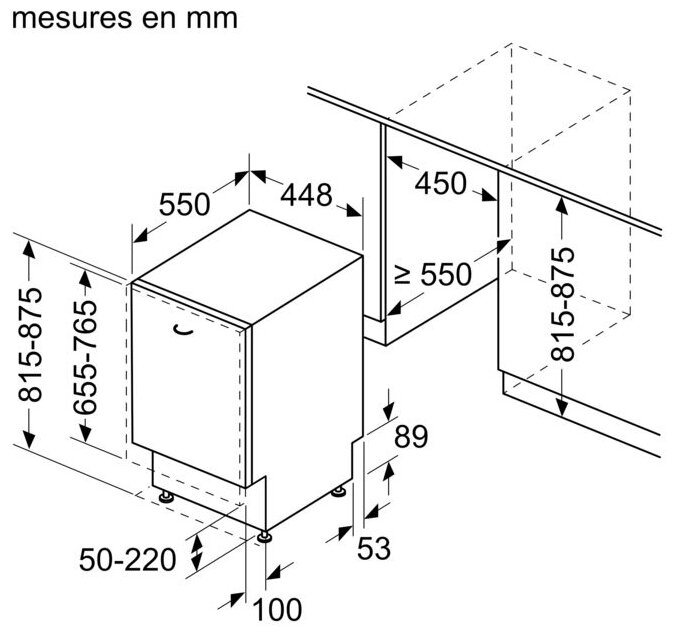 mesures en mm

550

448

450

≥ 550

815-875

815-875

655-765

89

53

50-220

100