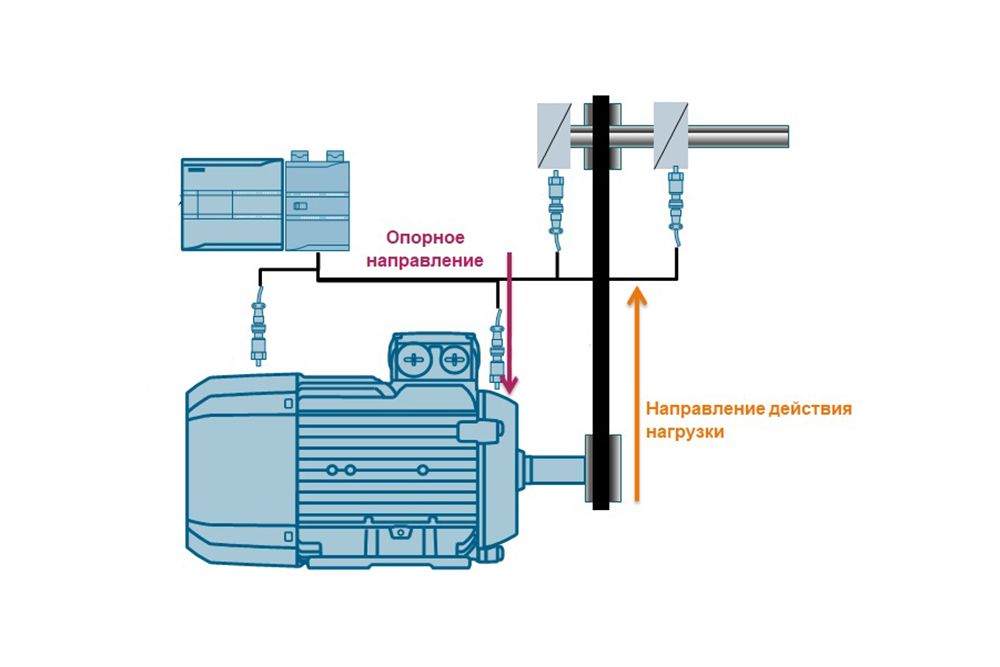 Опорное направление

Направление действия нагрузки